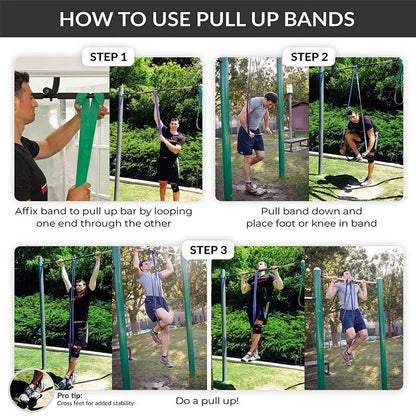 HOW TO USE PULL UP BANDS

STEP 1

Affix band to pull up bar by looping one end through the other

STEP 2

Pull band down and place foot or knee in band

STEP 3

Pro tip:
Cross feet for added stability

Do a pull up!