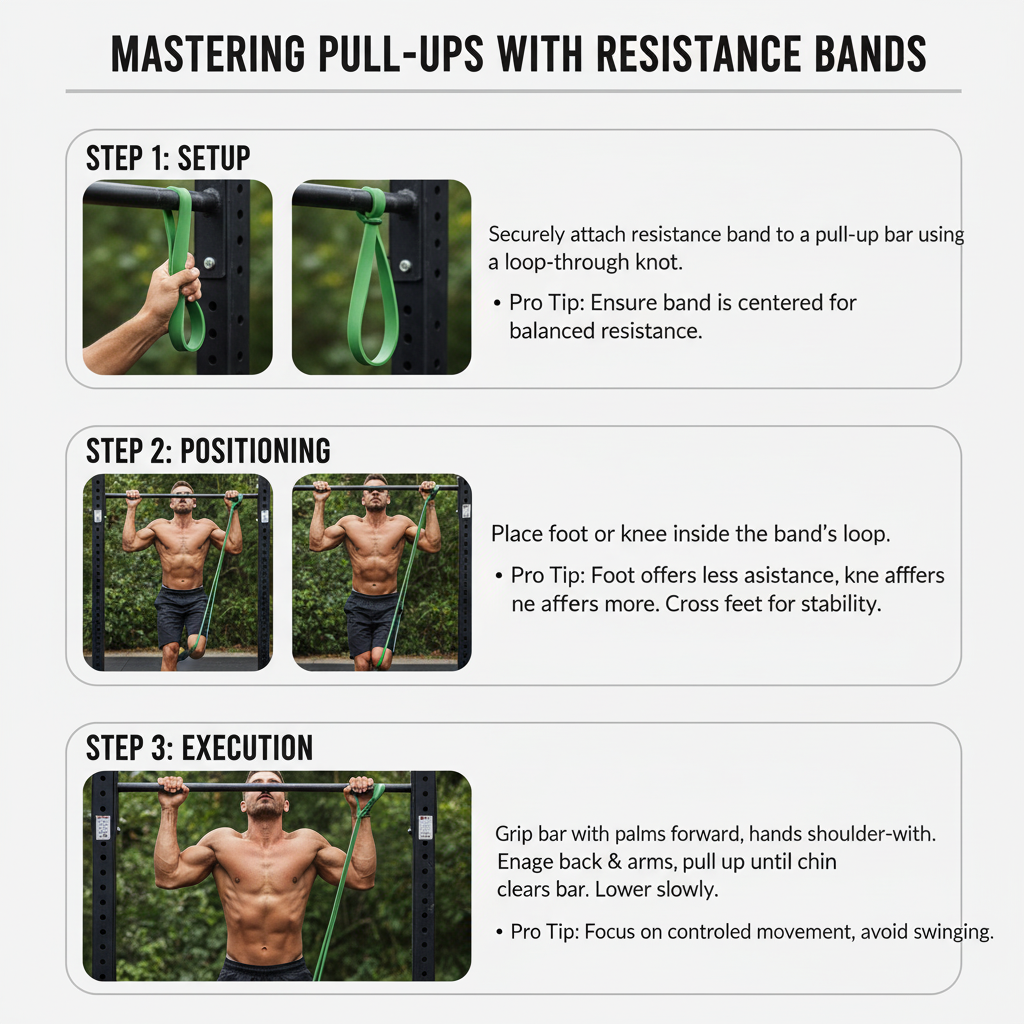 MASTERING PULL-UPS WITH RESISTANCE BANDS

STEP 1: SETUP

Securely attach resistance band to a pull-up bar using a loop-through knot.

• Pro Tip: Ensure band is centered for balanced resistance.

STEP 2: POSITIONING

Place foot or knee inside the band's loop.

• Pro Tip: Foot offers less asistance, kne afffers ne affers more. Cross feet for stability.

STEP 3: EXECUTION

Grip bar with palms forward, hands shoulder-with. Enage back & arms, pull up until chin clears bar. Lower slowly.

• Pro Tip: Focus on controled movement, avoid swinging.