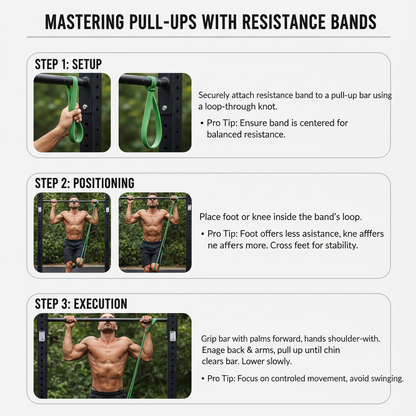 MASTERING PULL-UPS WITH RESISTANCE BANDS

STEP 1: SETUP

Securely attach resistance band to a pull-up bar using a loop-through knot.

• Pro Tip: Ensure band is centered for balanced resistance.

STEP 2: POSITIONING

Place foot or knee inside the band's loop.

• Pro Tip: Foot offers less asistance, kne afffers ne affers more. Cross feet for stability.

STEP 3: EXECUTION

Grip bar with palms forward, hands shoulder-with. Enage back & arms, pull up until chin clears bar. Lower slowly.

• Pro Tip: Focus on controled movement, avoid swinging.