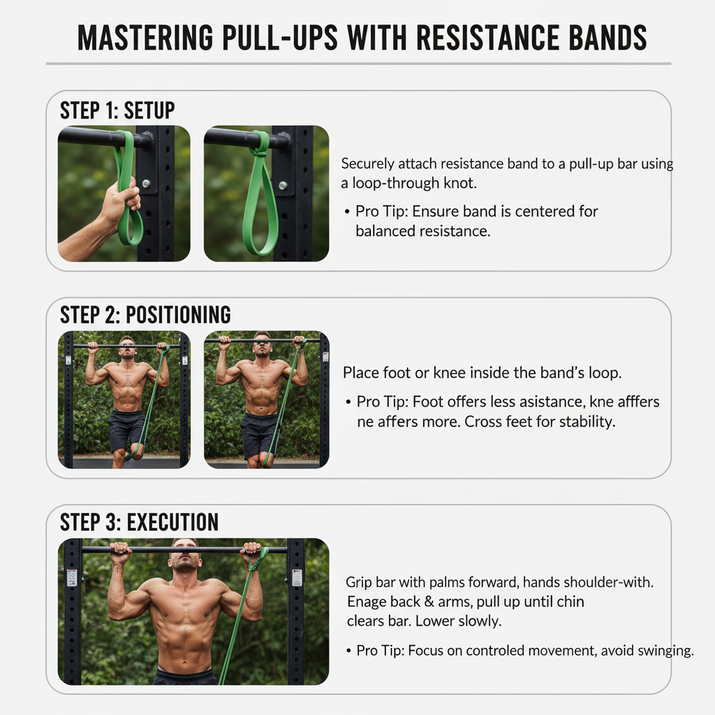 MASTERING PULL-UPS WITH RESISTANCE BANDS

STEP 1: SETUP

Securely attach resistance band to a pull-up bar using a loop-through knot.

• Pro Tip: Ensure band is centered for balanced resistance.

STEP 2: POSITIONING

Place foot or knee inside the band's loop.

• Pro Tip: Foot offers less asistance, kne afffers ne affers more. Cross feet for stability.

STEP 3: EXECUTION

Grip bar with palms forward, hands shoulder-with. Enage back & arms, pull up until chin clears bar. Lower slowly.

• Pro Tip: Focus on controled movement, avoid swinging.